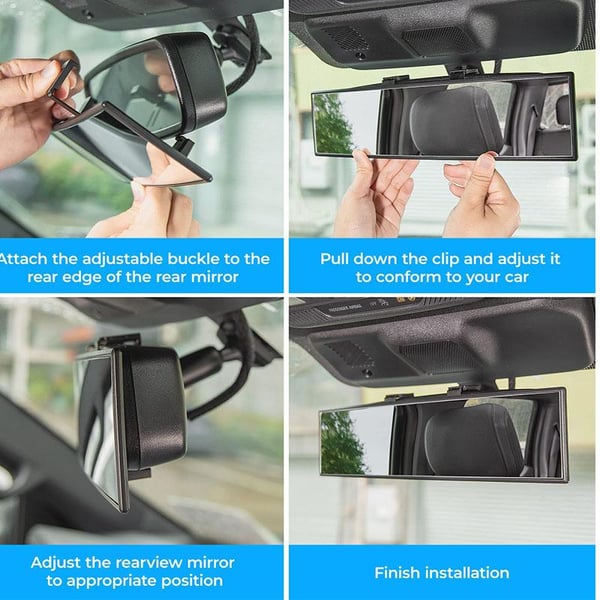 Attach the adjustable buckle to the rear edge of the rear mirror

Pull down the clip and adjust it to conform to your car

Adjust the rearview mirror to appropriate position

Finish installation