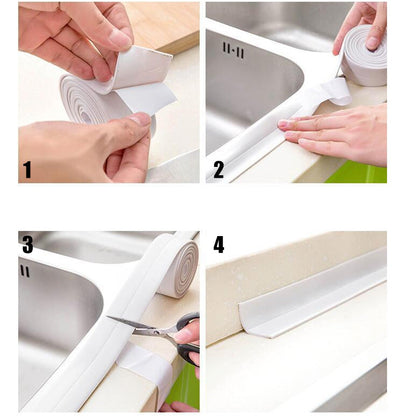 1

2

3

4